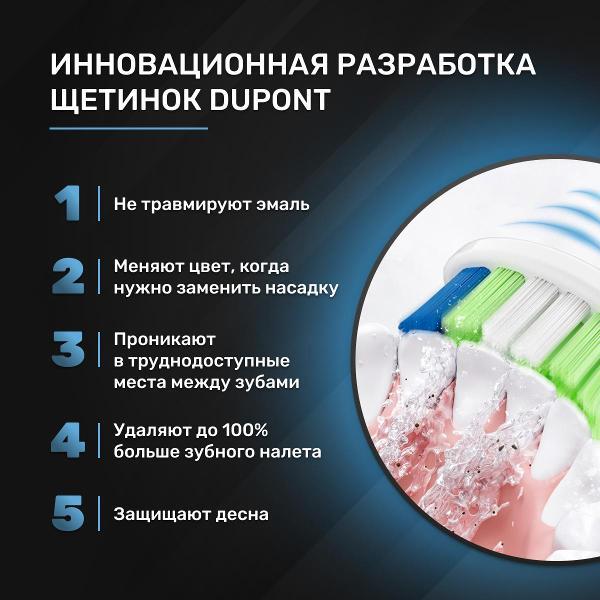 ИННОВАЦИОННАЯ РАЗРАБОТКА ЩЕТИНОК DUPONT

1 Не травмируют эмаль

2 Меняют цвет, когда нужно заменить насадку

3 Проникают в труднодоступные места между зубами

4 Удаляют до 100% больше зубного налета

5 Защищают десна