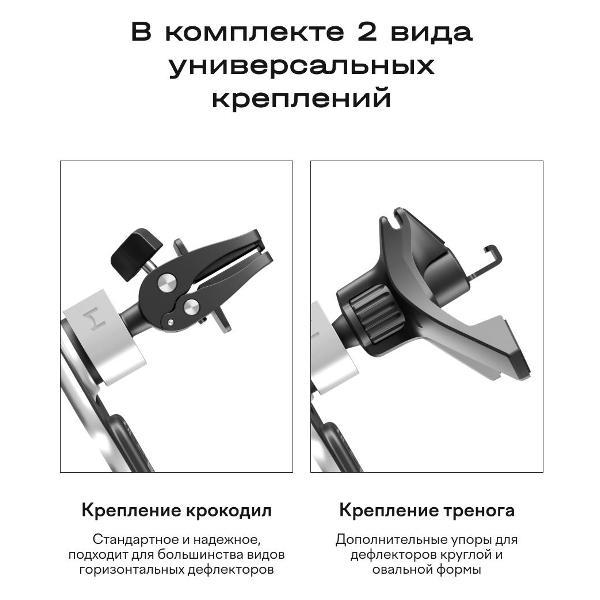 В комплекте 2 вида универсальных креплений

Крепление крокодил

Стандартное и надежное, подходит для большинства видов горизонтальных дефлекторов

Крепление тренога

Дополнительные упоры для дефлекторов круглой и овальной формы