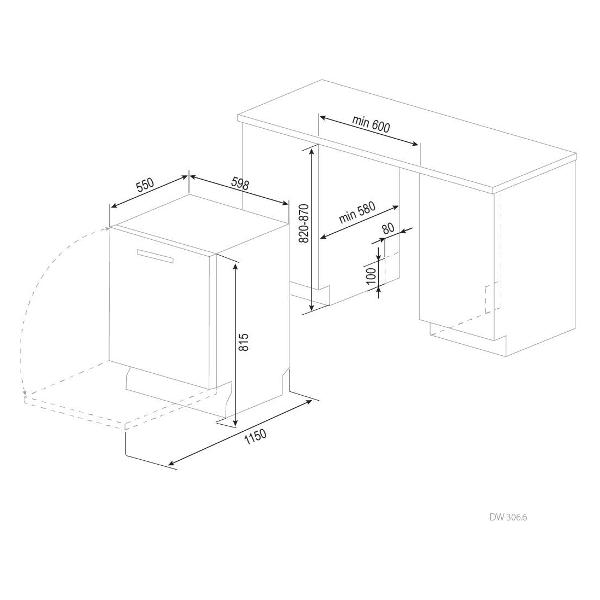 min 600

550

598

820-870

min 580

80

100

815

1150

DW 306.6