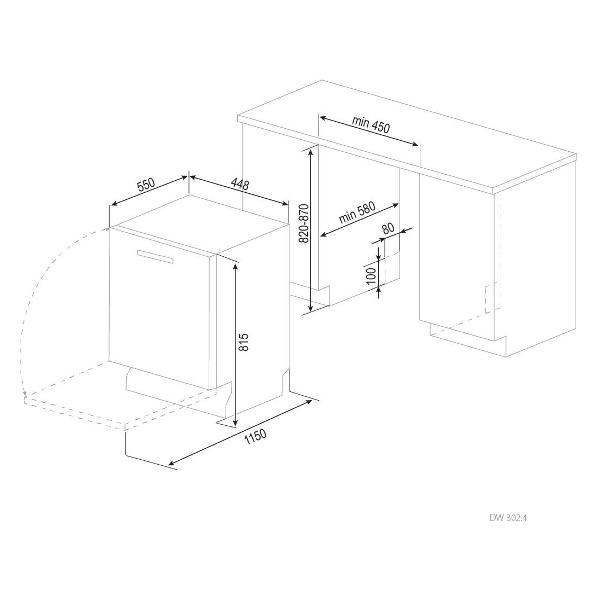 min 450

550

448

820-870

min 580

80

100

815

1150

DW 302.4