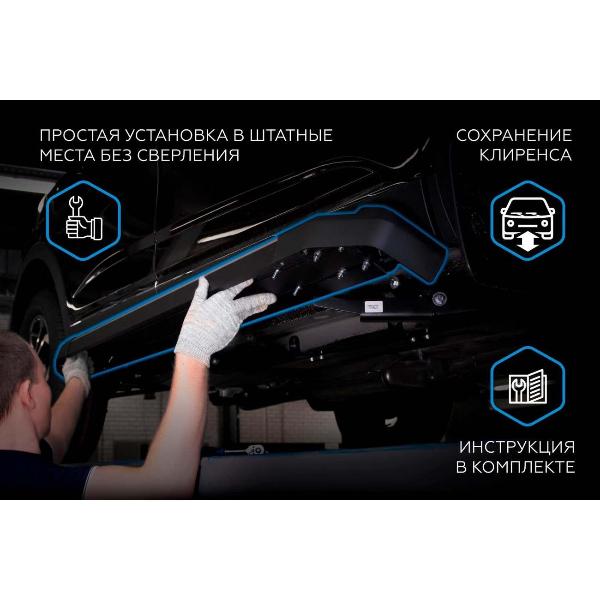 ПРОСТАЯ УСТАНОВКА В ШТАТНЫЕ МЕСТА БЕЗ СВЕРЛЕНИЯ

СОХРАНЕНИЕ КЛИРЕНСА

ИНСТРУКЦИЯ В КОМПЛЕКТЕ