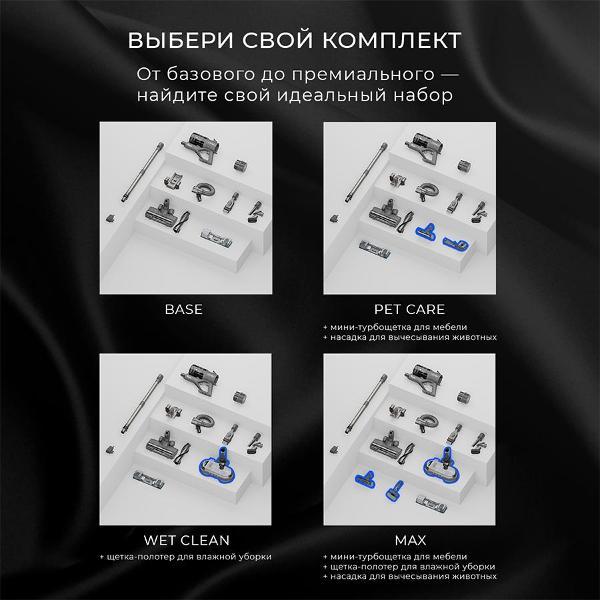 ВЫБЕРИ СВОЙ КОМПЛЕКТ

От базового до премиального — найдите свой идеальный набор

BASE

PET CARE

+ мини-турбощетка для мебели
+ насадка для вычесывания животных

WET CLEAN

+ щетка-полотер для влажной уборки

MAX

+ мини-турбощетка для мебели
+ щетка-полотер для влажной уборки
+ насадка для вычесывания животных