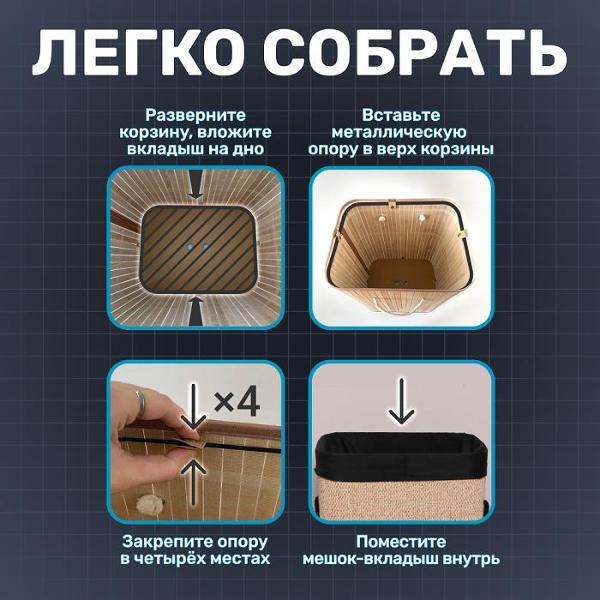 ЛЕГКО СОБРАТЬ

Разверните корзину, вложите вкладыш на дно

Вставьте металлическую опору в верх корзины

×4

Закрепите опору в четырёх местах

Поместите мешок-вкладыш внутрь