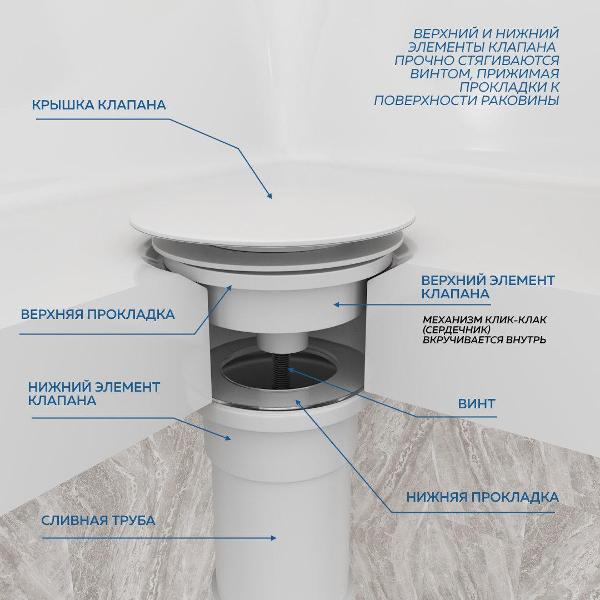 ВЕРХНИЙ И НИЖНИЙ ЭЛЕМЕНТЫ КЛАПАНА ПРОЧНО СТЯГИВАЮТСЯ ВИНТОМ, ПРИЖИМАЯ ПРОКЛАДКИ К ПОВЕРХНОСТИ РАКОВИНЫ

КРЫШКА КЛАПАНА

ВЕРХНИЙ ЭЛЕМЕНТ КЛАПАНА

МЕХАНИЗМ КЛИК-КЛАК (СЕРДЕЧНИК) ВКРУЧИВАЕТСЯ ВНУТРЬ

ВЕРХНЯЯ ПРОКЛАДКА

НИЖНИЙ ЭЛЕМЕНТ КЛАПАНА

ВИНТ

НИЖНЯЯ ПРОКЛАДКА

СЛИВНАЯ ТРУБА