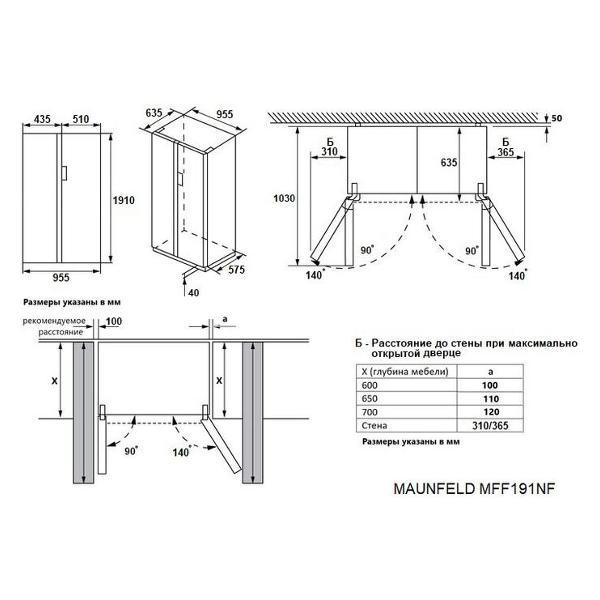 435 510

1910

955

635 955

575

40

50

Б 310

635

Б 365

1030

90°

90°

140°

140°

Размеры указаны в мм

рекомендуемое расстояние 100

a

X

X

90°

140°

Б - Расстояние до стены при максимально открытой дверце

| X (глубина мебели) | a |
|---|---|
| 600 | 100 |
| 650 | 110 |
| 700 | 120 |
| Стена | 310/365 |

Размеры указаны в мм

MAUNFELD MFF191NF