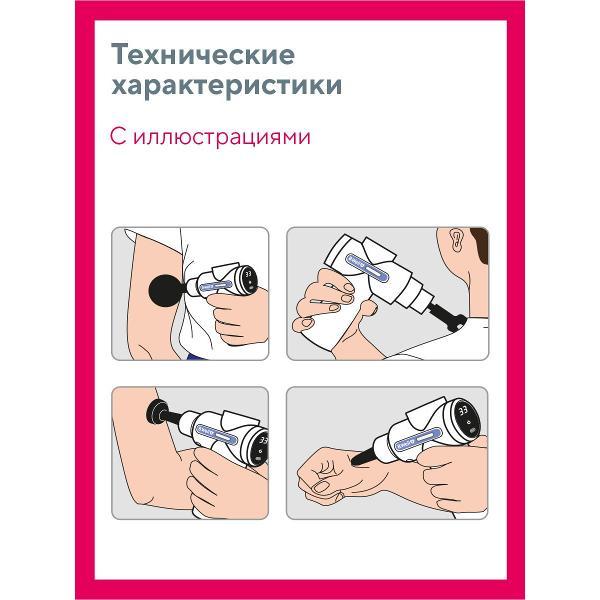 Технические характеристики

С иллюстрациями

33

33

33