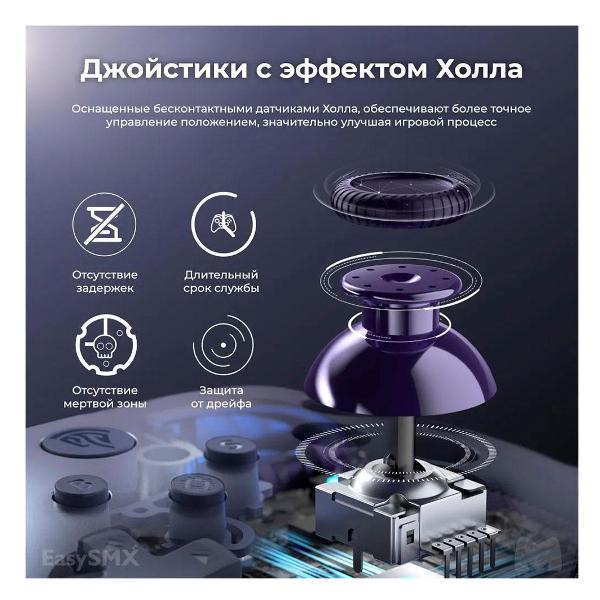 Джойстики с эффектом Холла

Оснащенные бесконтактными датчиками Холла, обеспечивают более точное управление положением, значительно улучшая игровой процесс

Отсутствие задержек

Длительный срок службы

Отсутствие мертвой зоны

Защита от дрейфа

EasySMX