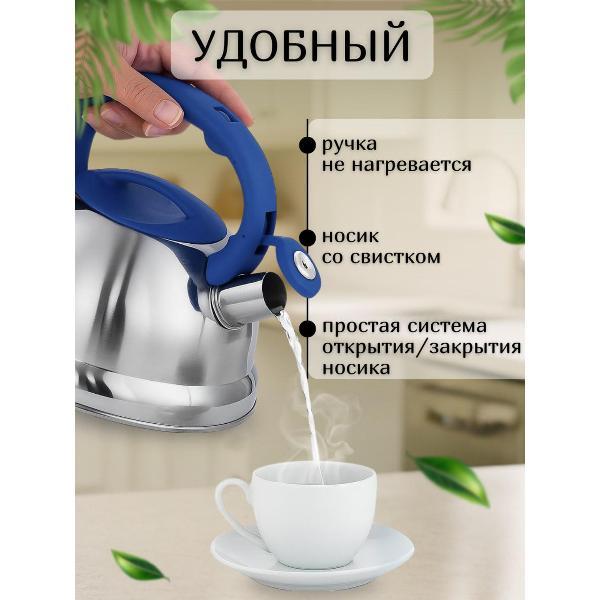 УДОБНЫЙ

ручка не нагревается

носик со свистком

простая система открытия/закрытия носика