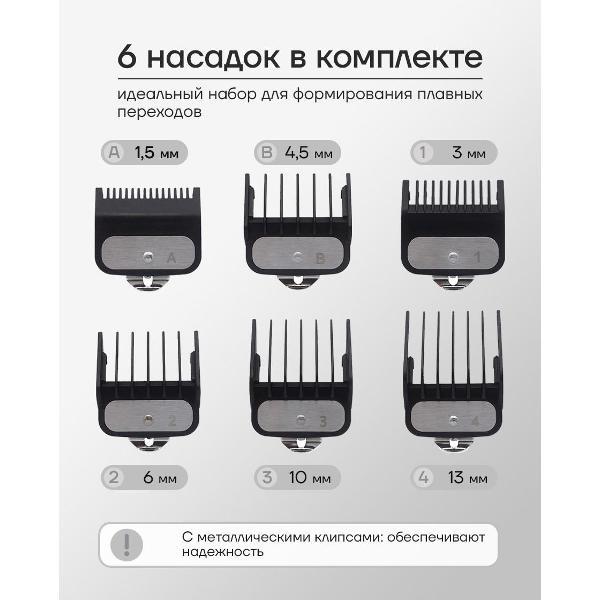 6 насадок в комплекте

идеальный набор для формирования плавных переходов

A 1,5 мм

B 4,5 мм

1 3 мм

A

B

1

2

3

4

2 6 мм

3 10 мм

4 13 мм

!

С металлическими клипсами: обеспечивают надежность