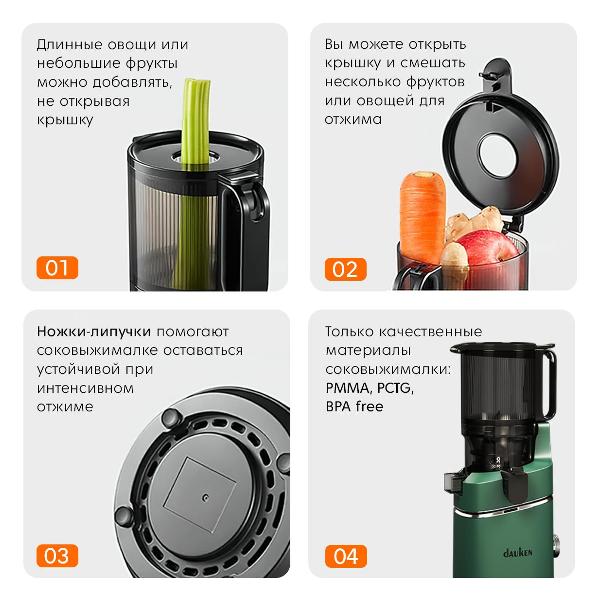 Длинные овощи или небольшие фрукты можно добавлять, не открывая крышку

01

Вы можете открыть крышку и смешать несколько фруктов или овощей для отжима

02

Ножки-липучки помогают соковыжималке оставаться устойчивой при интенсивном отжиме

03

Только качественные материалы соковыжималки: PMMA, PCTG, BPA free

04

dauken