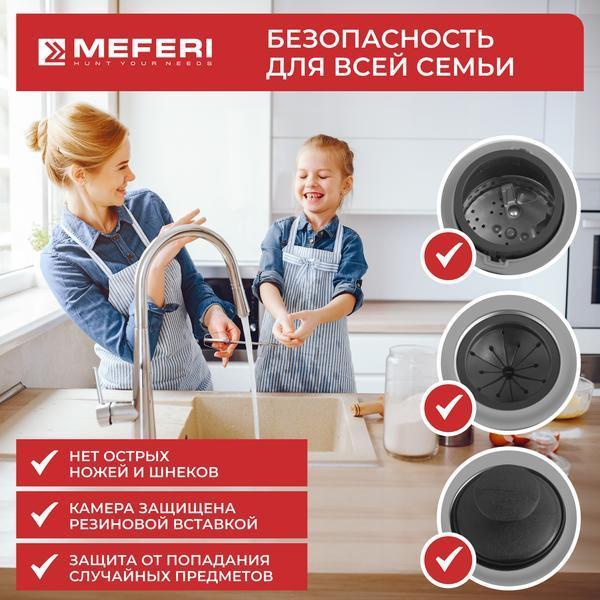 MEFERI
HUNT YOUR NEEDS

БЕЗОПАСНОСТЬ ДЛЯ ВСЕЙ СЕМЬИ

НЕТ ОСТРЫХ НОЖЕЙ И ШНЕКОВ

КАМЕРА ЗАЩИЩЕНА РЕЗИНОВОЙ ВСТАВКОЙ

ЗАЩИТА ОТ ПОПАДАНИЯ СЛУЧАЙНЫХ ПРЕДМЕТОВ