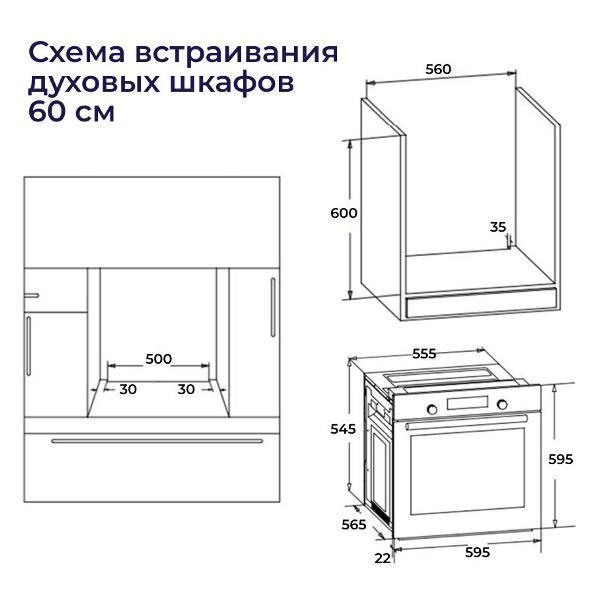 Схема встраивания духовых шкафов 60 см

500
30
30

560
600
35

555
545
595
565
22
595