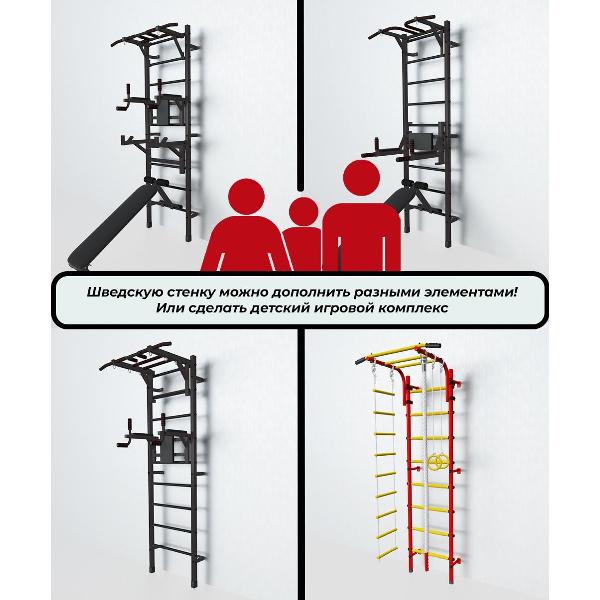 Шведскую стенку можно дополнить разными элементами!
Или сделать детский игровой комплекс