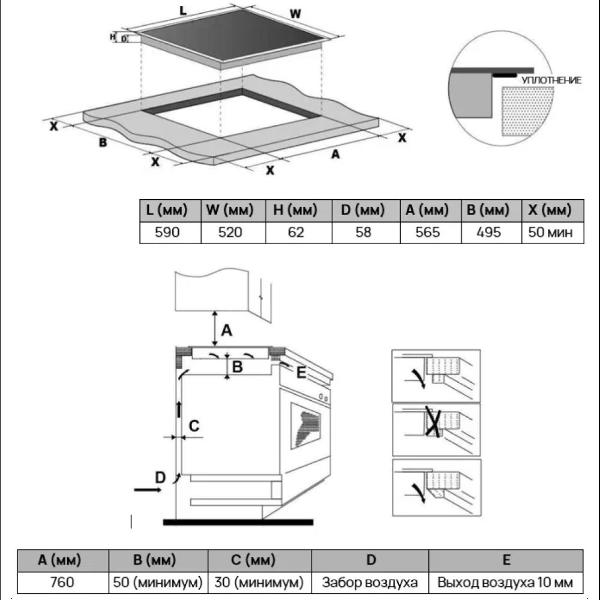 L
W
H
D
УПЛОТНЕНИЕ
X
B
X
X
A
X

| L (мм) | W (мм) | H (мм) | D (мм) | A (мм) | B (мм) | X (мм) |
|---|---|---|---|---|---|---|
| 590 | 520 | 62 | 58 | 565 | 495 | 50 мин |

A
B
E
C
D

| A (мм) | B (мм) | C (мм) | D | E |
|---|---|---|---|---|
| 760 | 50 (минимум) | 30 (минимум) | Забор воздуха | Выход воздуха 10 мм |