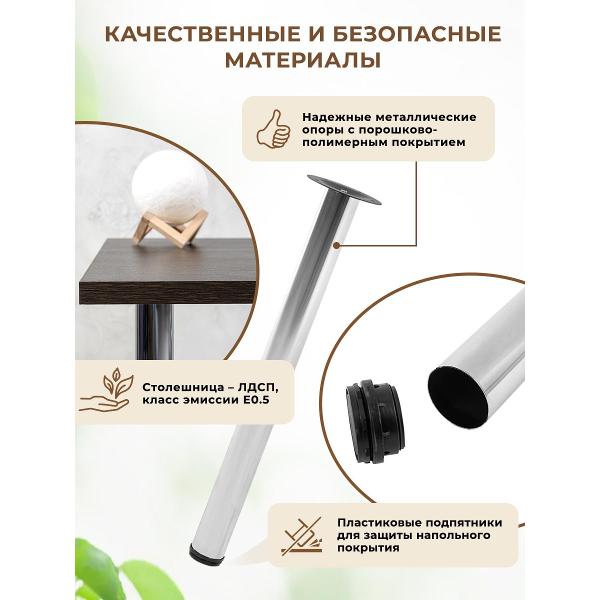 КАЧЕСТВЕННЫЕ И БЕЗОПАСНЫЕ МАТЕРИАЛЫ

Надежные металлические опоры с порошково-полимерным покрытием

Столешница – ЛДСП, класс эмиссии E0.5

Пластиковые подпятники для защиты напольного покрытия