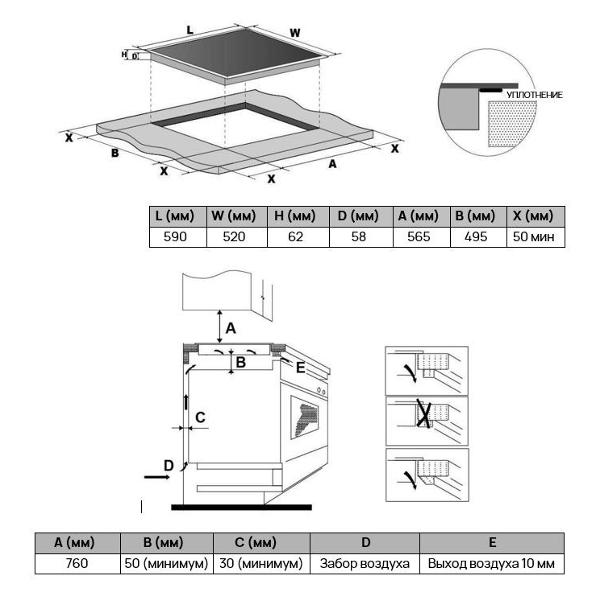 L
W
H
D
X
B
X
X
A
X
УПЛОТНЕНИЕ

| L (мм) | W (мм) | H (мм) | D (мм) | A (мм) | B (мм) | X (мм) |
|---|---|---|---|---|---|---|
| 590 | 520 | 62 | 58 | 565 | 495 | 50 мин |

A
B
E
C
D

| A (мм) | B (мм) | C (мм) | D | E |
|---|---|---|---|---|
| 760 | 50 (минимум) | 30 (минимум) | Забор воздуха | Выход воздуха 10 мм |