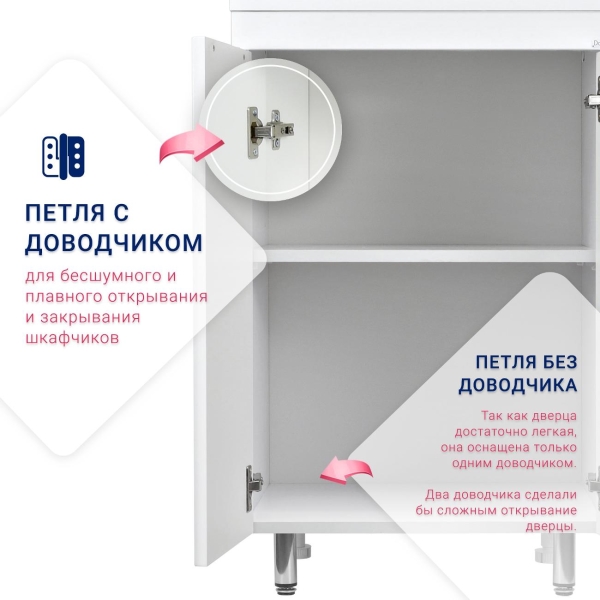 ПЕТЛЯ С ДОВОДЧИКОМ

для бесшумного и плавного открывания и закрывания шкафчиков

ПЕТЛЯ БЕЗ ДОВОДЧИКА

Так как дверца достаточно легкая, она оснащена только одним доводчиком.

Два доводчика сделали бы сложным открывание дверцы.