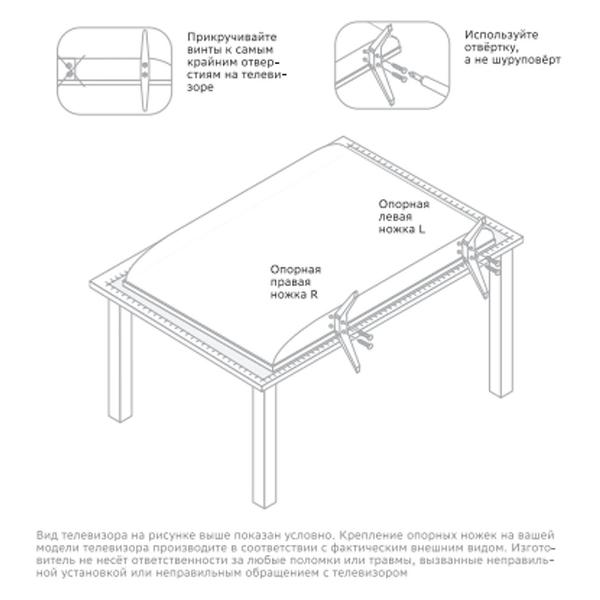 Прикручивайте винты к самым крайним отверстиям на телевизоре

Используйте отвёртку, а не шуруповёрт

Опорная левая ножка L

Опорная правая ножка R

Вид телевизора на рисунке выше показан условно. Крепление опорных ножек на вашей модели телевизора производите в соответствии с фактическим внешним видом. Изготовитель не несёт ответственности за любые поломки или травмы, вызванные неправильной установкой или неправильным обращением с телевизором