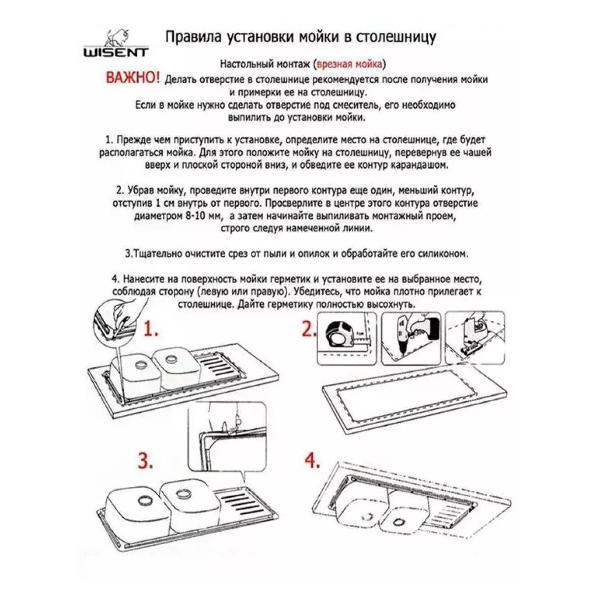 WISENT

Правила установки мойки в столешницу

Настольный монтаж (врезная мойка)

ВАЖНО! Делать отверстие в столешнице рекомендуется после получения мойки и примерки ее на столешницу.
Если в мойке нужно сделать отверстие под смеситель, его необходимо выпилить до установки мойки.

1. Прежде чем приступить к установке, определите место на столешнице, где будет располагаться мойка. Для этого положите мойку на столешницу, перевернув ее чашей вверх и плоской стороной вниз, и обведите ее контур карандашом.

2. Убрав мойку, проведите внутри первого контура еще один, меньший контур, отступив 1 см внутрь от первого. Просверлите в центре этого контура отверстие диаметром 8-10 мм, а затем начинайте выпиливать монтажный проем, строго следуя намеченной линии.

3.Тщательно очистите срез от пыли и опилок и обработайте его силиконом.

4. Нанесите на поверхность мойки герметик и установите ее на выбранное место, соблюдая сторону (левую или правую). Убедитесь, что мойка плотно прилегает к столешнице. Дайте герметику полностью высохнуть.

1.

2.

3.

4.