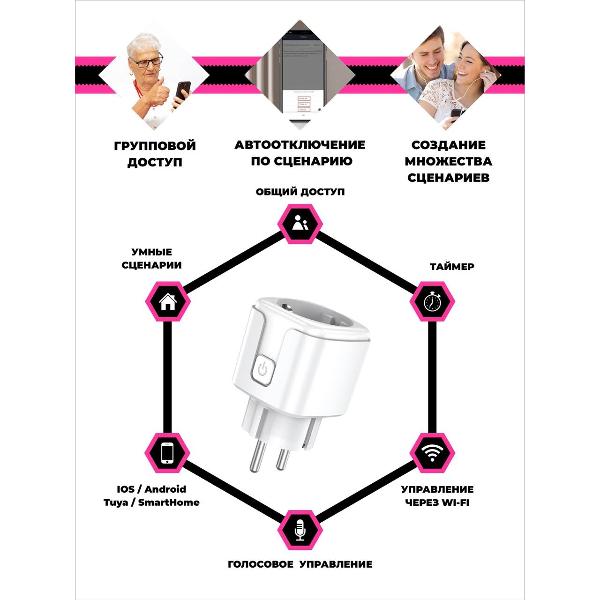 ГРУППОВОЙ ДОСТУП

АВТООТКЛЮЧЕНИЕ ПО СЦЕНАРИЮ

СОЗДАНИЕ МНОЖЕСТВА СЦЕНАРИЕВ

ОБЩИЙ ДОСТУП

УМНЫЕ СЦЕНАРИИ

ТАЙМЕР

IOS / Android Tuya / SmartHome

УПРАВЛЕНИЕ ЧЕРЕЗ WI-FI

ГОЛОСОВОЕ УПРАВЛЕНИЕ