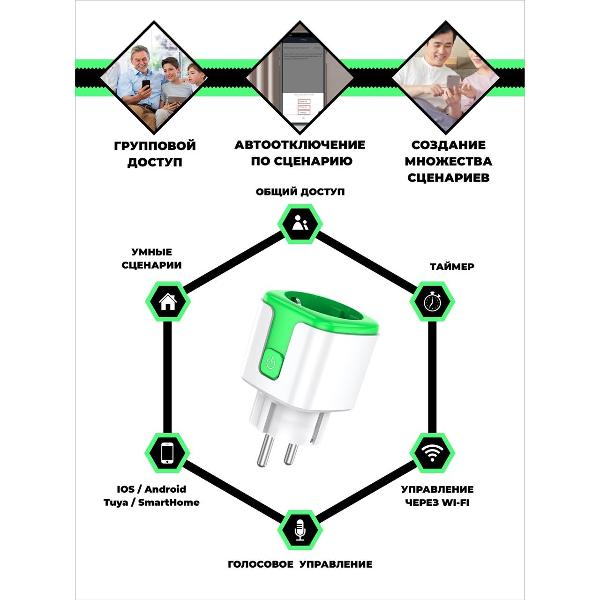 ГРУППОВОЙ ДОСТУП

АВТООТКЛЮЧЕНИЕ ПО СЦЕНАРИЮ

СОЗДАНИЕ МНОЖЕСТВА СЦЕНАРИЕВ

ОБЩИЙ ДОСТУП

УМНЫЕ СЦЕНАРИИ

ТАЙМЕР

IOS / Android Tuya / SmartHome

УПРАВЛЕНИЕ ЧЕРЕЗ WI-FI

ГОЛОСОВОЕ УПРАВЛЕНИЕ