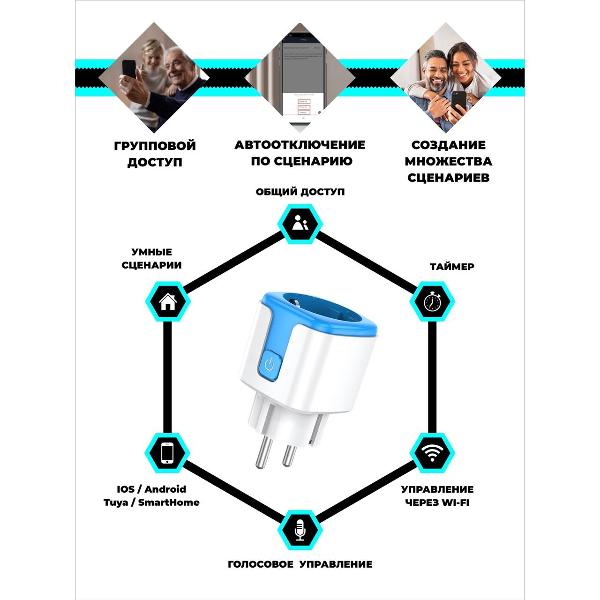 ГРУППОВОЙ ДОСТУП

АВТООТКЛЮЧЕНИЕ ПО СЦЕНАРИЮ

СОЗДАНИЕ МНОЖЕСТВА СЦЕНАРИЕВ

ОБЩИЙ ДОСТУП

УМНЫЕ СЦЕНАРИИ

ТАЙМЕР

IOS / Android
Tuya / SmartHome

УПРАВЛЕНИЕ ЧЕРЕЗ WI-FI

ГОЛОСОВОЕ УПРАВЛЕНИЕ