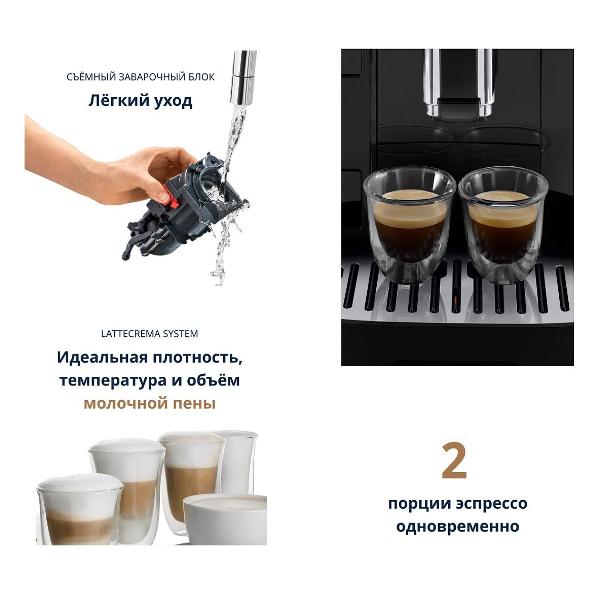 СЪЁМНЫЙ ЗАВАРОЧНЫЙ БЛОК
Лёгкий уход

LATTECREMA SYSTEM
Идеальная плотность, температура и объём молочной пены

2
порции эспрессо одновременно