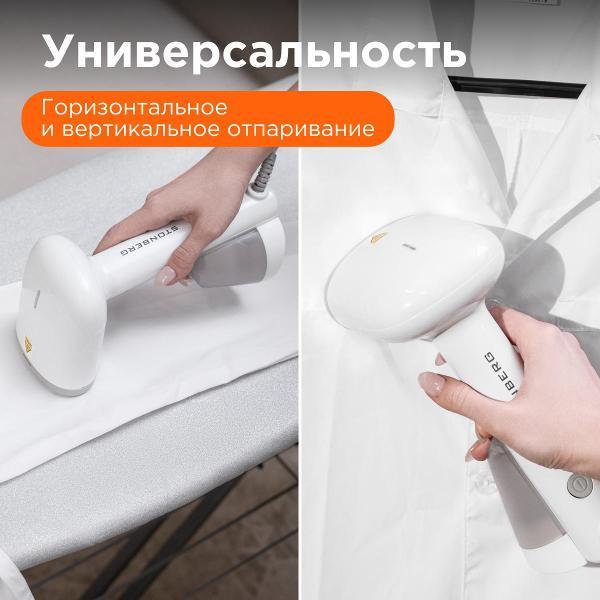 Универсальность

Горизонтальное и вертикальное отпаривание

STONBERG

BERG