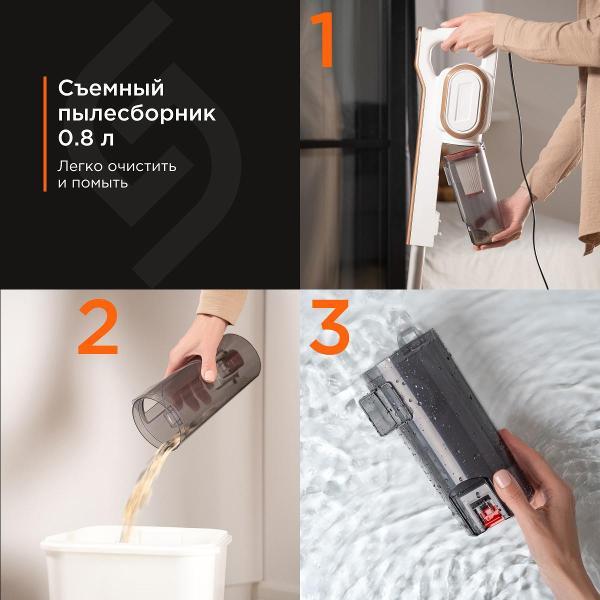 Съемный пылесборник 0.8 л

Легко очистить и помыть

1

2

3