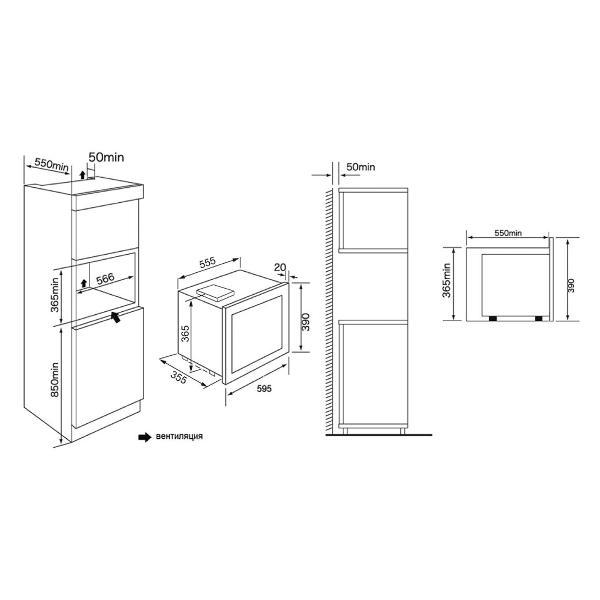 550min
50min
566
365min
850min
вентиляция
555
20
365
390
355
595
50min
550min
365min
390