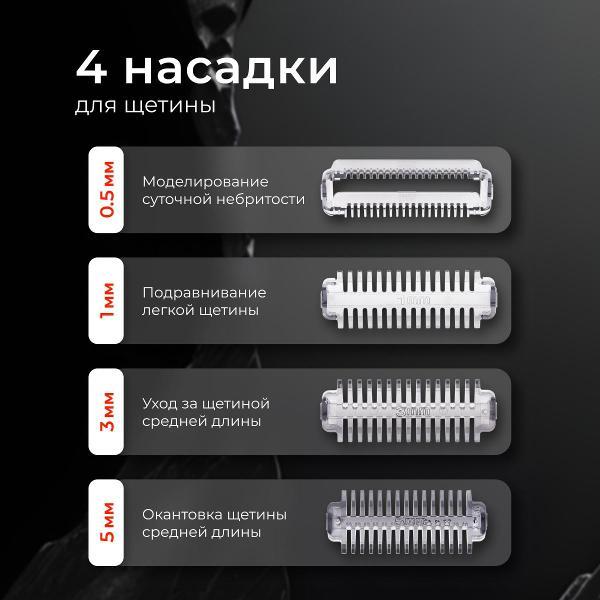 4 насадки
для щетины

0.5мм
Моделирование суточной небритости

1мм
Подравнивание легкой щетины

3мм
Уход за щетиной средней длины

5мм
Окантовка щетины средней длины