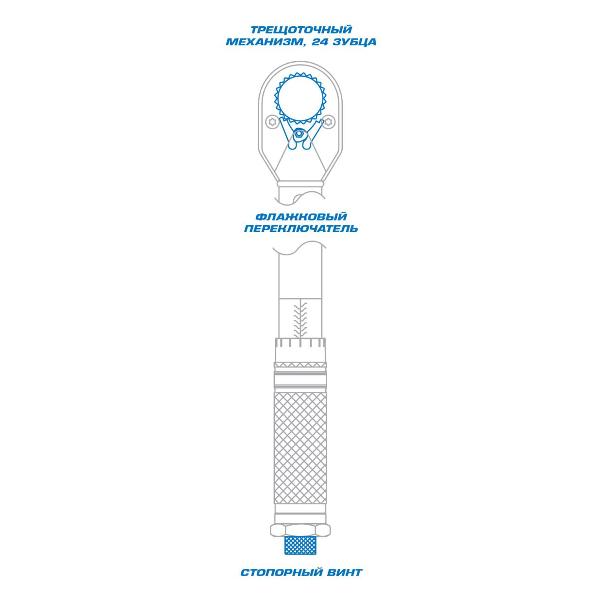 ТРЕЩОТОЧНЫЙ МЕХАНИЗМ, 24 ЗУБЦА

ФЛАЖКОВЫЙ ПЕРЕКЛЮЧАТЕЛЬ

СТОПОРНЫЙ ВИНТ