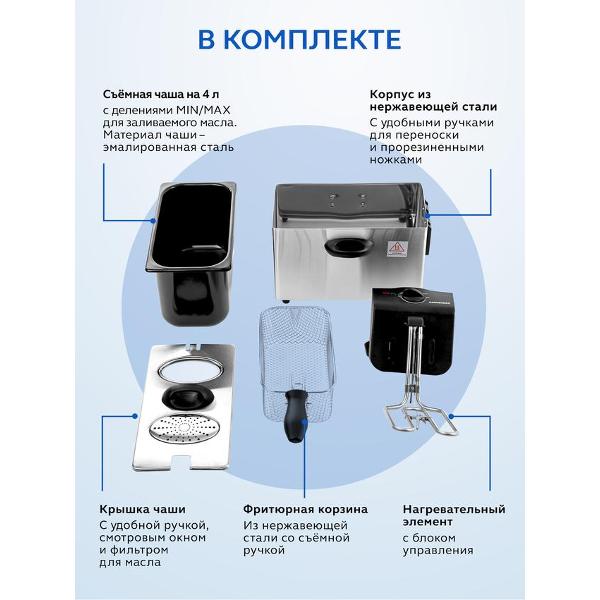 В КОМПЛЕКТЕ

Съёмная чаша на 4 л
с делениями MIN/MAX для заливаемого масла. Материал чаши – эмалированная сталь

Корпус из нержавеющей стали
С удобными ручками для переноски и прорезиненными ножками

Крышка чаши
С удобной ручкой, смотровым окном и фильтром для масла

Фритюрная корзина
Из нержавеющей стали со съёмной ручкой

Нагревательный элемент
с блоком управления