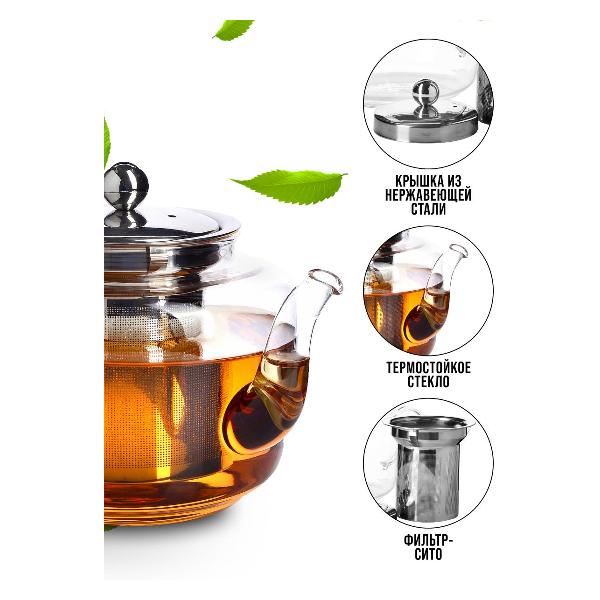 КРЫШКА ИЗ НЕРЖАВЕЮЩЕЙ СТАЛИ

ТЕРМОСТОЙКОЕ СТЕКЛО

ФИЛЬТР-СИТО