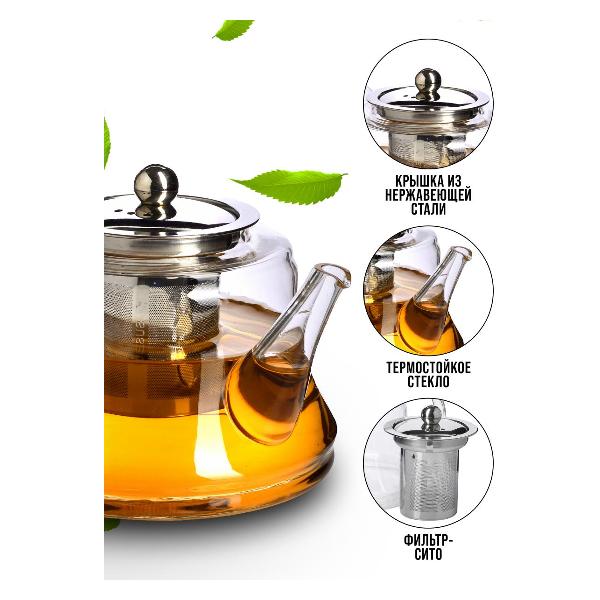 КРЫШКА ИЗ НЕРЖАВЕЮЩЕЙ СТАЛИ

ТЕРМОСТОЙКОЕ СТЕКЛО

ФИЛЬТР-СИТО