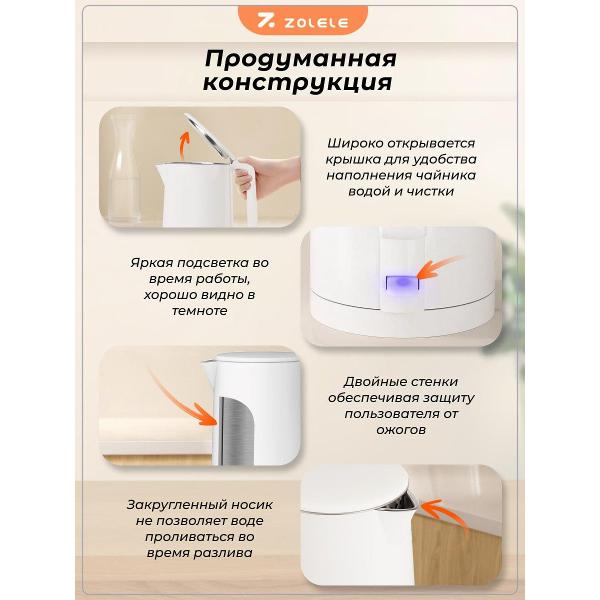 ZOLELE

Продуманная конструкция

Широко открывается крышка для удобства наполнения чайника водой и чистки

Яркая подсветка во время работы, хорошо видно в темноте

Двойные стенки обеспечивая защиту пользователя от ожогов

Закругленный носик не позволяет воде проливаться во время разлива