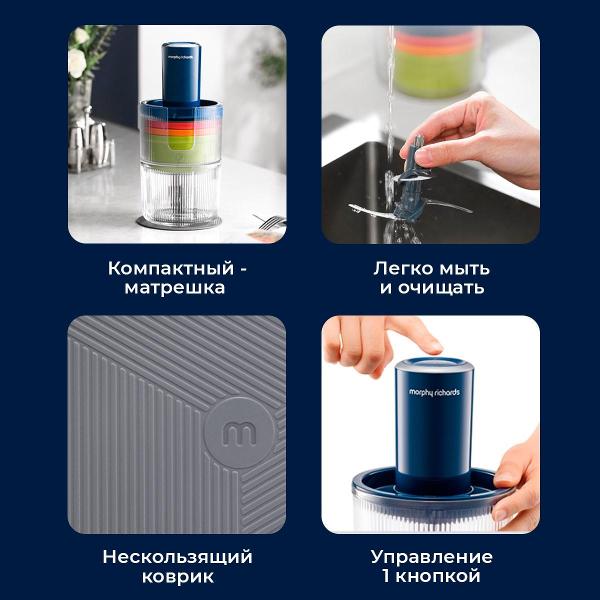 morphy richards

Компактный - матрешка

Легко мыть и очищать

m

morphy richards

Нескользящий коврик

Управление 1 кнопкой