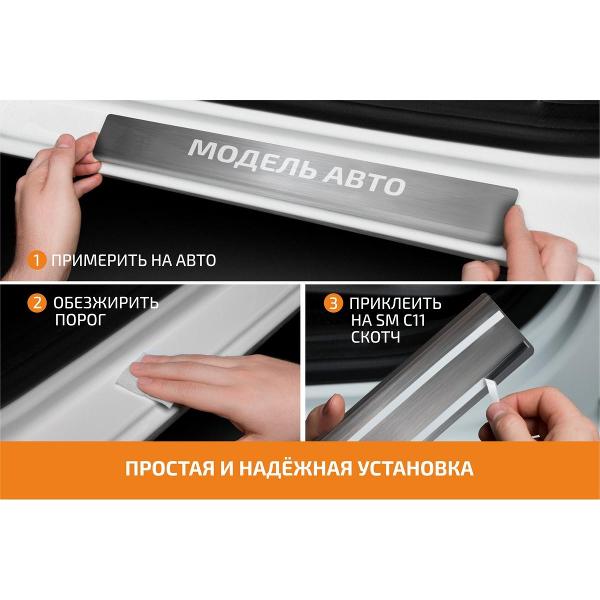 МОДЕЛЬ АВТО

1 ПРИМЕРИТЬ НА АВТО

2 ОБЕЗЖИРИТЬ ПОРОГ

3 ПРИКЛЕИТЬ НА SM C11 СКОТЧ

ПРОСТАЯ И НАДЁЖНАЯ УСТАНОВКА