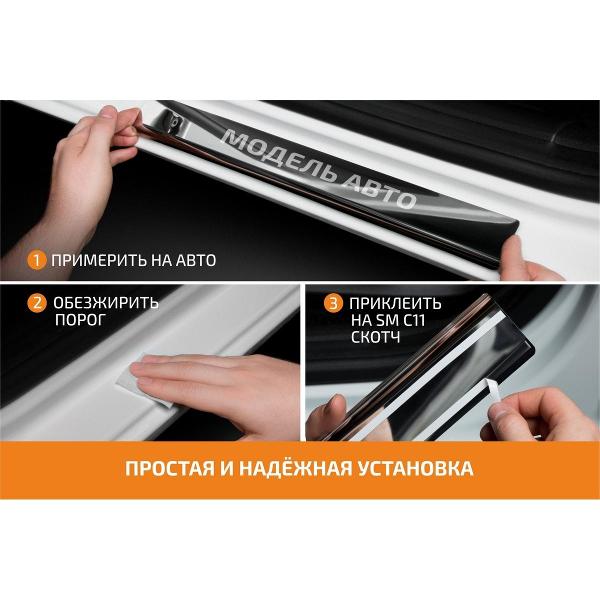 МОДЕЛЬ АВТО

1 ПРИМЕРИТЬ НА АВТО

2 ОБЕЗЖИРИТЬ ПОРОГ

3 ПРИКЛЕИТЬ НА SM C11 СКОТЧ

ПРОСТАЯ И НАДЁЖНАЯ УСТАНОВКА