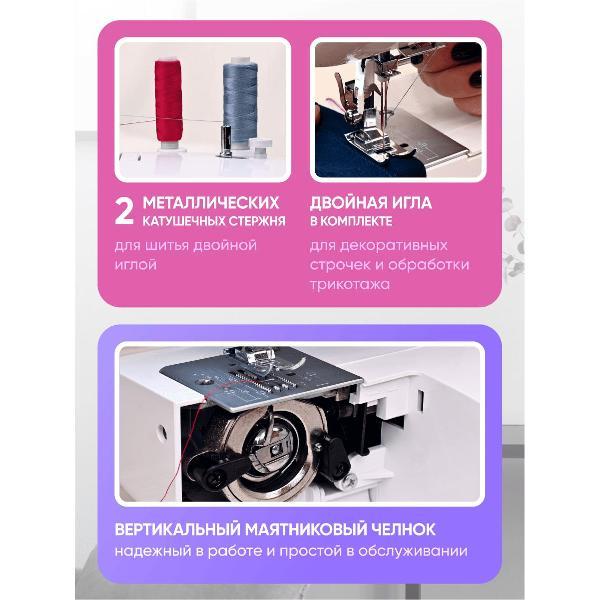 2 МЕТАЛЛИЧЕСКИХ КАТУШЕЧНЫХ СТЕРЖНЯ

для шитья двойной иглой

ДВОЙНАЯ ИГЛА В КОМПЛЕКТЕ

для декоративных строчек и обработки трикотажа

ВЕРТИКАЛЬНЫЙ МАЯТНИКОВЫЙ ЧЕЛНОК

надежный в работе и простой в обслуживании