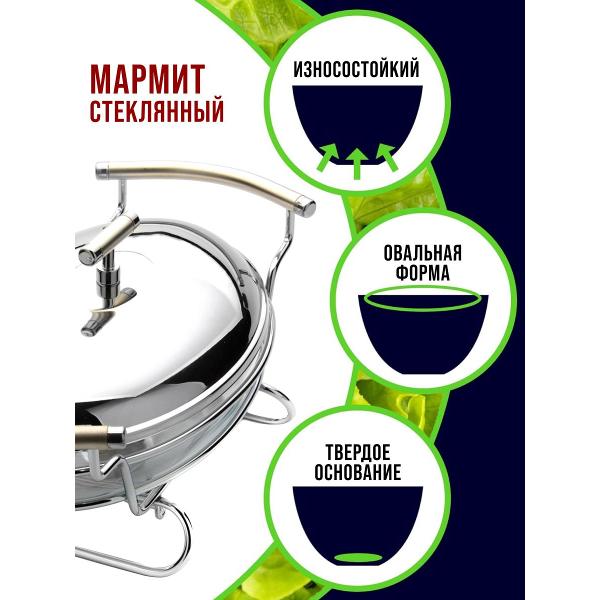 МАРМИТ
СТЕКЛЯННЫЙ

ИЗНОСОСТОЙКИЙ

ОВАЛЬНАЯ ФОРМА

ТВЕРДОЕ ОСНОВАНИЕ