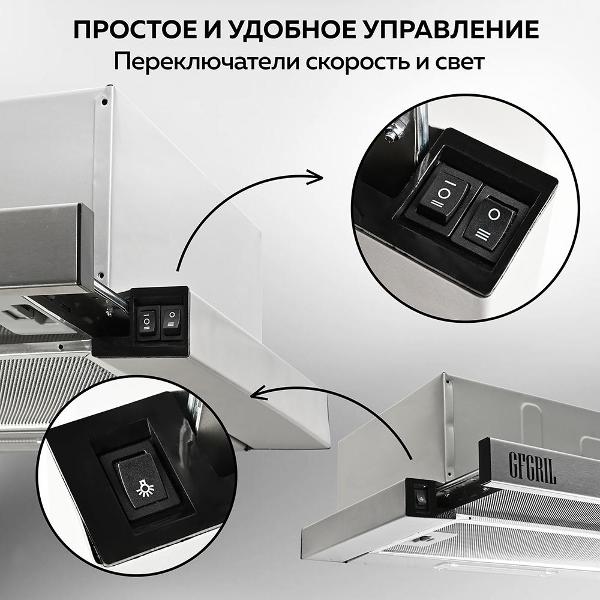 ПРОСТОЕ И УДОБНОЕ УПРАВЛЕНИЕ
Переключатели скорость и свет

GFGRIL