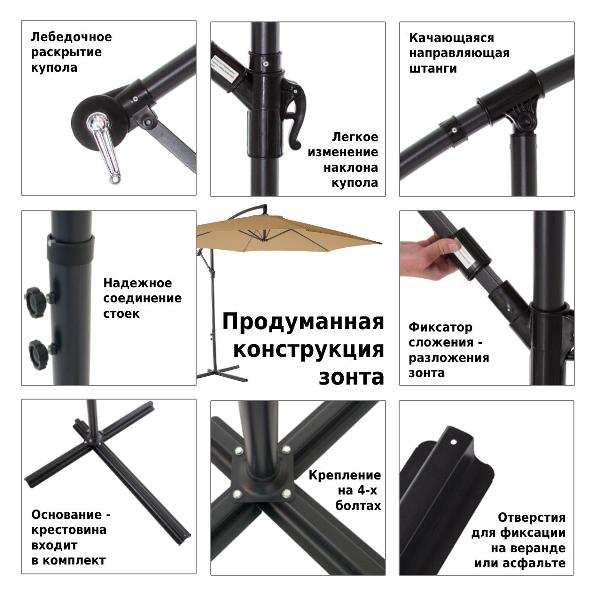 Лебедочное раскрытие купола

Легкое изменение наклона купола

Качающаяся направляющая штанги

Надежное соединение стоек

Продуманная конструкция зонта

Фиксатор сложения - разложения зонта

Основание - крестовина входит в комплект

Крепление на 4-х болтах

Отверстия для фиксации на веранде или асфальте