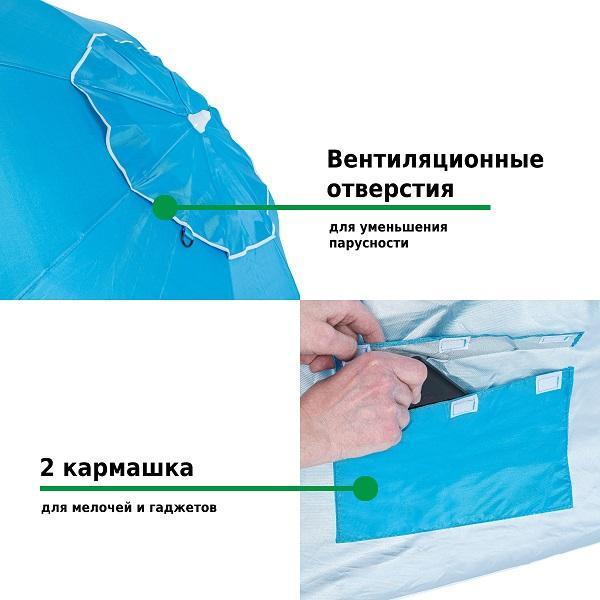 Вентиляционные отверстия

для уменьшения парусности

2 кармашка

для мелочей и гаджетов