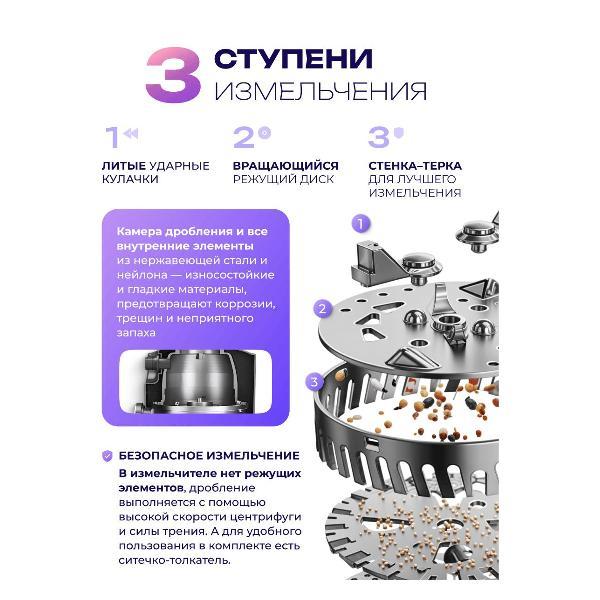 3 СТУПЕНИ ИЗМЕЛЬЧЕНИЯ

1

ЛИТЫЕ УДАРНЫЕ КУЛАЧКИ

2

ВРАЩАЮЩИЙСЯ РЕЖУЩИЙ ДИСК

3

СТЕНКА–ТЕРКА ДЛЯ ЛУЧШЕГО ИЗМЕЛЬЧЕНИЯ

Камера дробления и все внутренние элементы из нержавеющей стали и нейлона — износостойкие и гладкие материалы, предотвращают коррозии, трещин и неприятного запаха

1

2

3

БЕЗОПАСНОЕ ИЗМЕЛЬЧЕНИЕ

В измельчителе нет режущих элементов, дробление выполняется с помощью высокой скорости центрифуги и силы трения. А для удобного пользования в комплекте есть ситечко-толкатель.