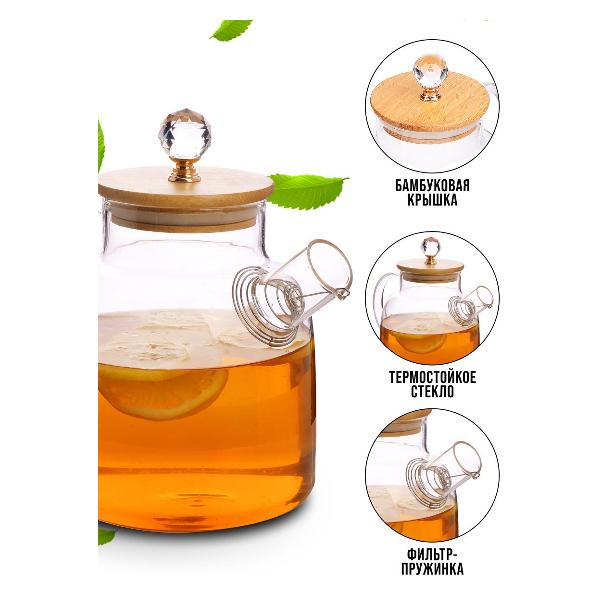 БАМБУКОВАЯ КРЫШКА

ТЕРМОСТОЙКОЕ СТЕКЛО

ФИЛЬТР-ПРУЖИНКА