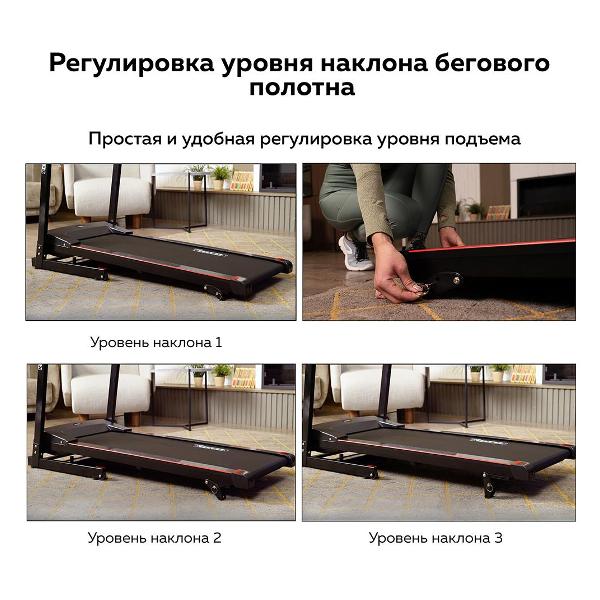 Регулировка уровня наклона бегового полотна

Простая и удобная регулировка уровня подъема

Уровень наклона 1

Уровень наклона 2

Уровень наклона 3