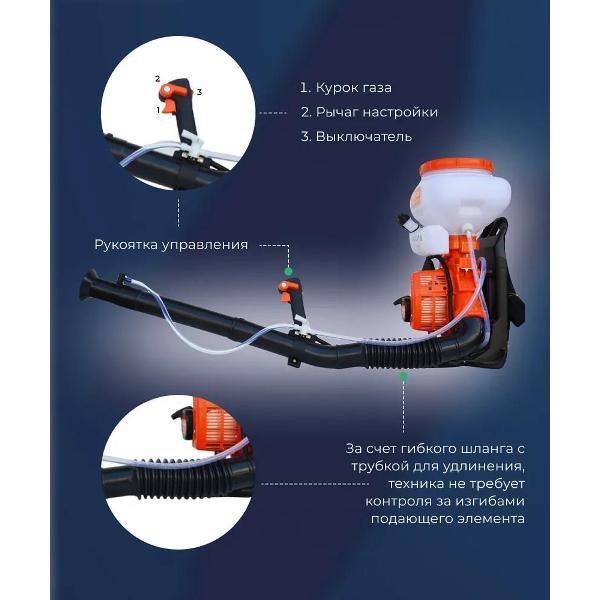 2
3
1

1. Курок газа
2. Рычаг настройки
3. Выключатель

Рукоятка управления

За счет гибкого шланга с трубкой для удлинения, техника не требует контроля за изгибами подающего элемента