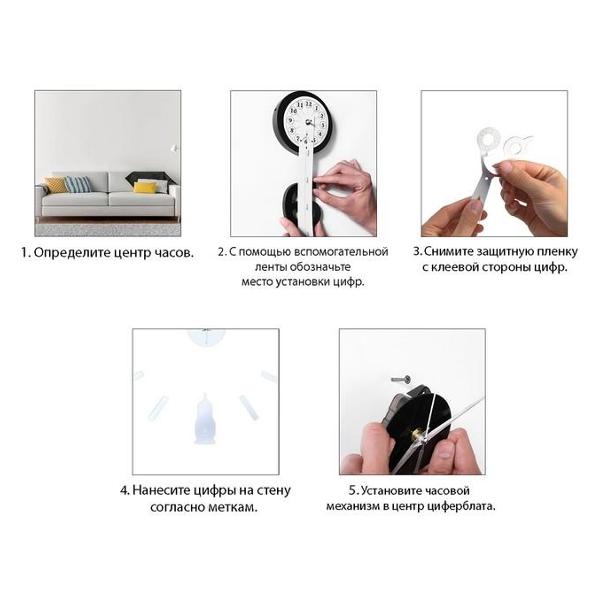 1. Определите центр часов.

2. С помощью вспомогательной ленты обозначьте место установки цифр.

3. Снимите защитную пленку с клеевой стороны цифр.

4. Нанесите цифры на стену согласно меткам.

5. Установите часовой механизм в центр циферблата.