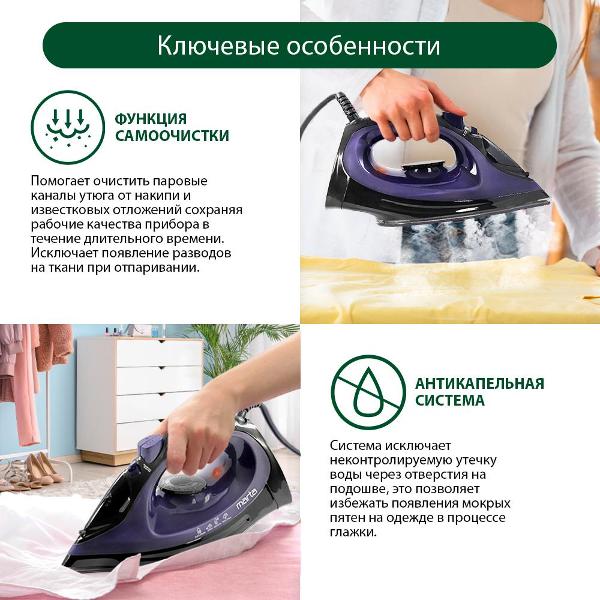 Ключевые особенности

ФУНКЦИЯ САМООЧИСТКИ

Помогает очистить паровые каналы утюга от накипи и известковых отложений сохраняя рабочие качества прибора в течение длительного времени. Исключает появление разводов на ткани при отпаривании.

marta

АНТИКАПЕЛЬНАЯ СИСТЕМА

Система исключает неконтролируемую утечку воды через отверстия на подошве, это позволяет избежать появления мокрых пятен на одежде в процессе глажки.